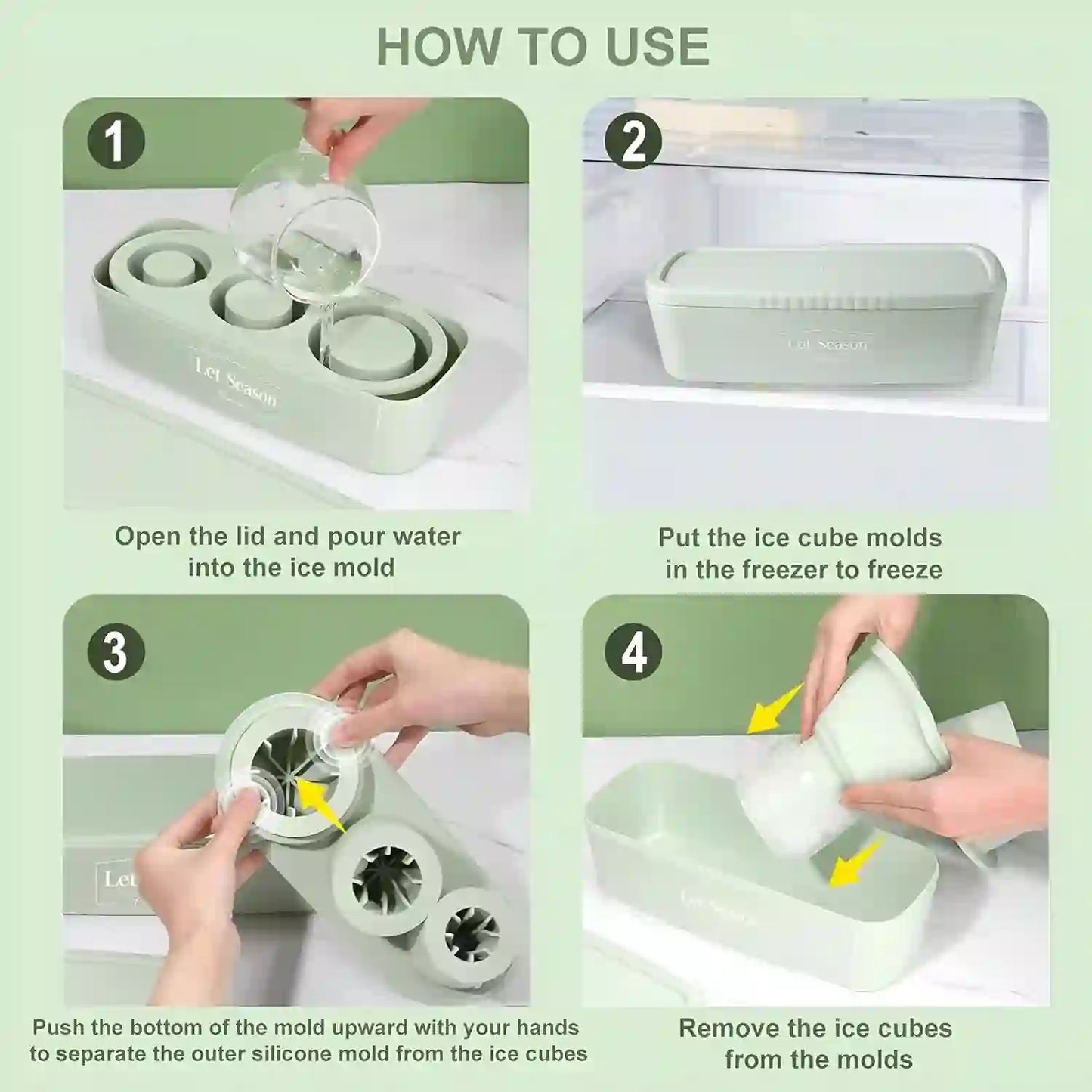 HOW TO USE

1

Let Season

Open the lid and pour water into the ice mold

2

Let Season

Put the ice cube molds in the freezer to freeze

3

Let

Push the bottom of the mold upward with your hands to separate the outer silicone mold from the ice cubes

4

Let Season

Remove the ice cubes from the molds