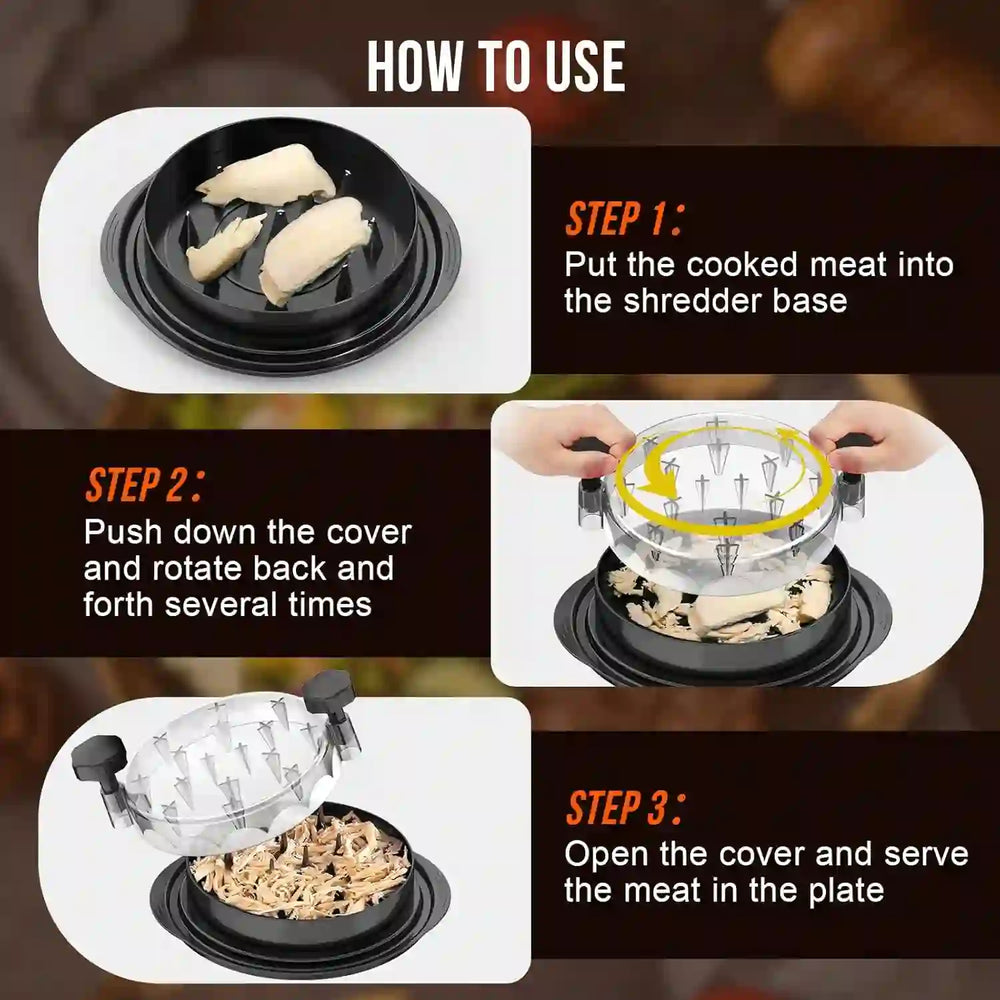 HOW TO USE

STEP 1:
Put the cooked meat into the shredder base

STEP 2:
Push down the cover and rotate back and forth several times

STEP 3:
Open the cover and serve the meat in the plate