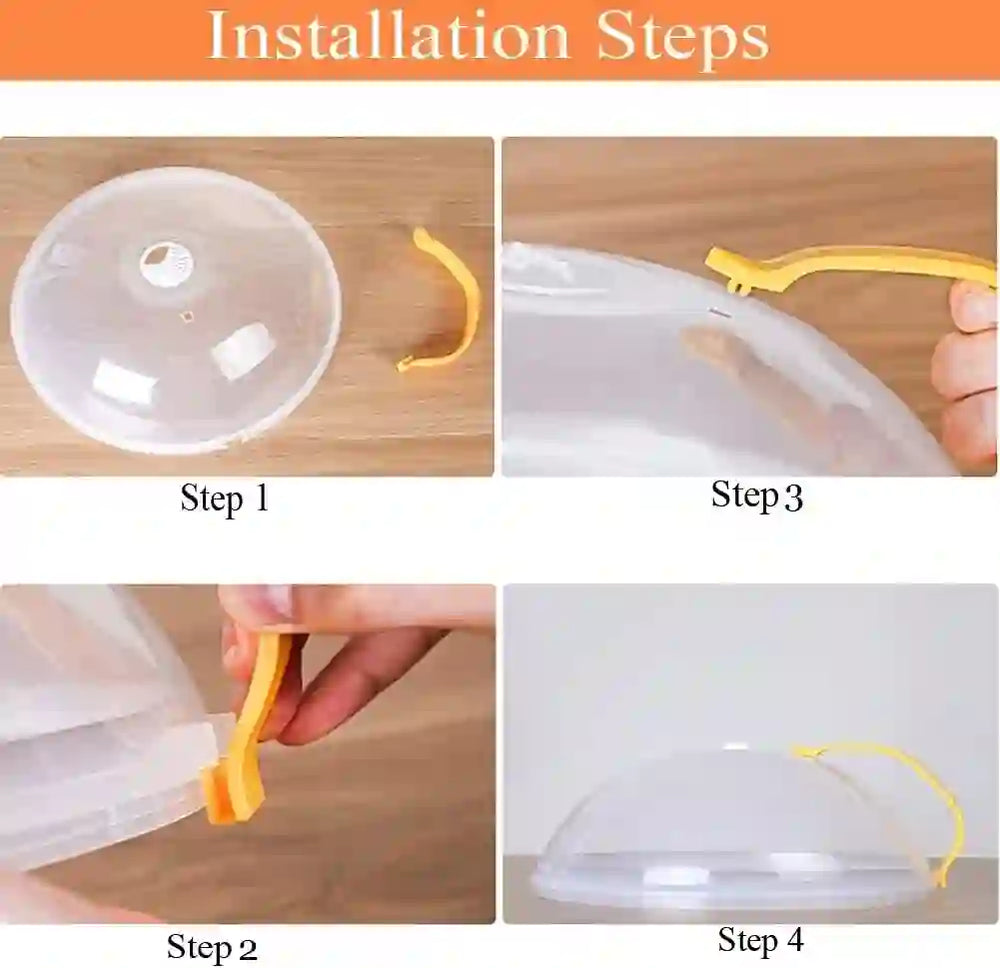 Installation Steps

Step 1

Step 3

Step 2

Step 4