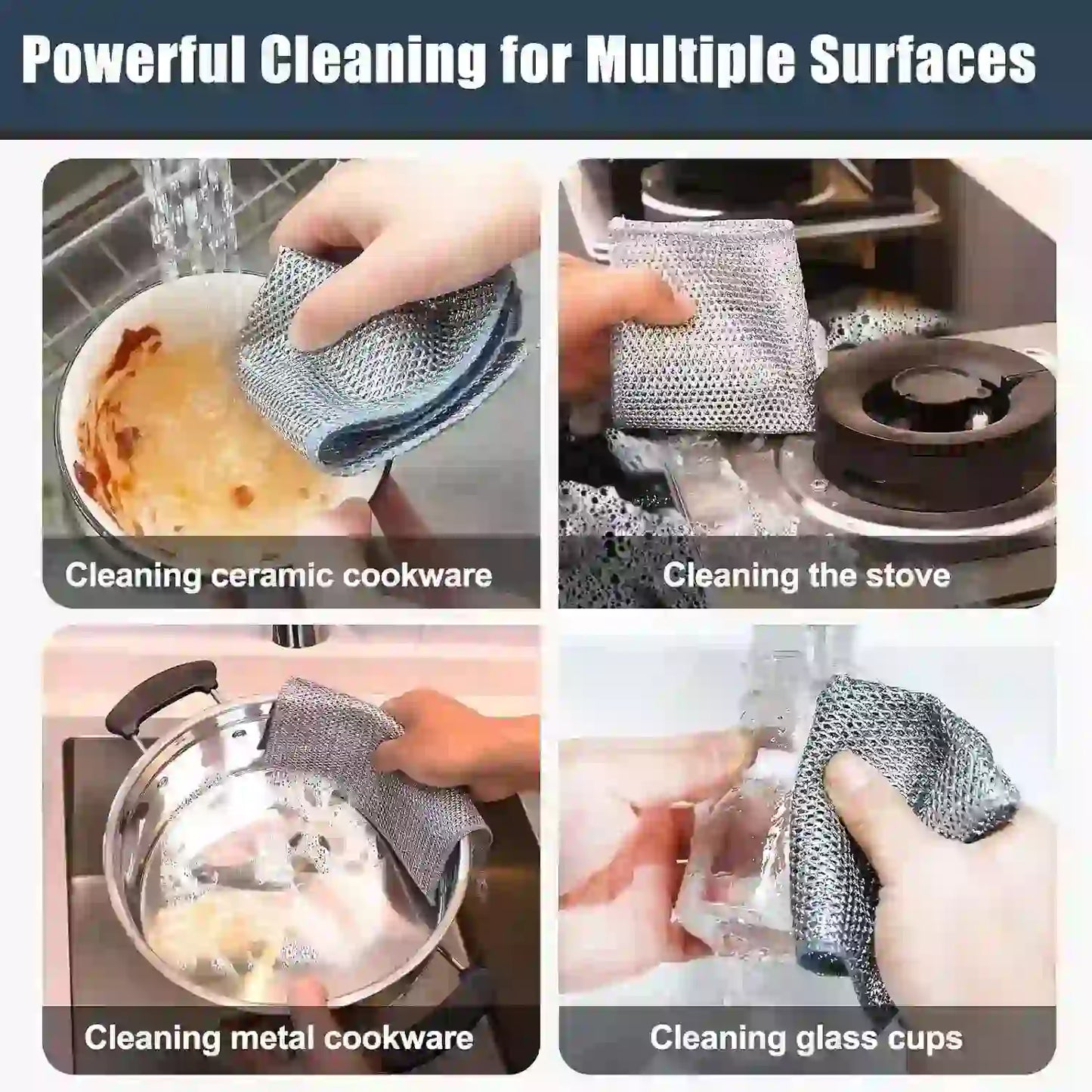 Powerful Cleaning for Multiple Surfaces

Cleaning ceramic cookware

Cleaning the stove

Cleaning metal cookware

Cleaning glass cups